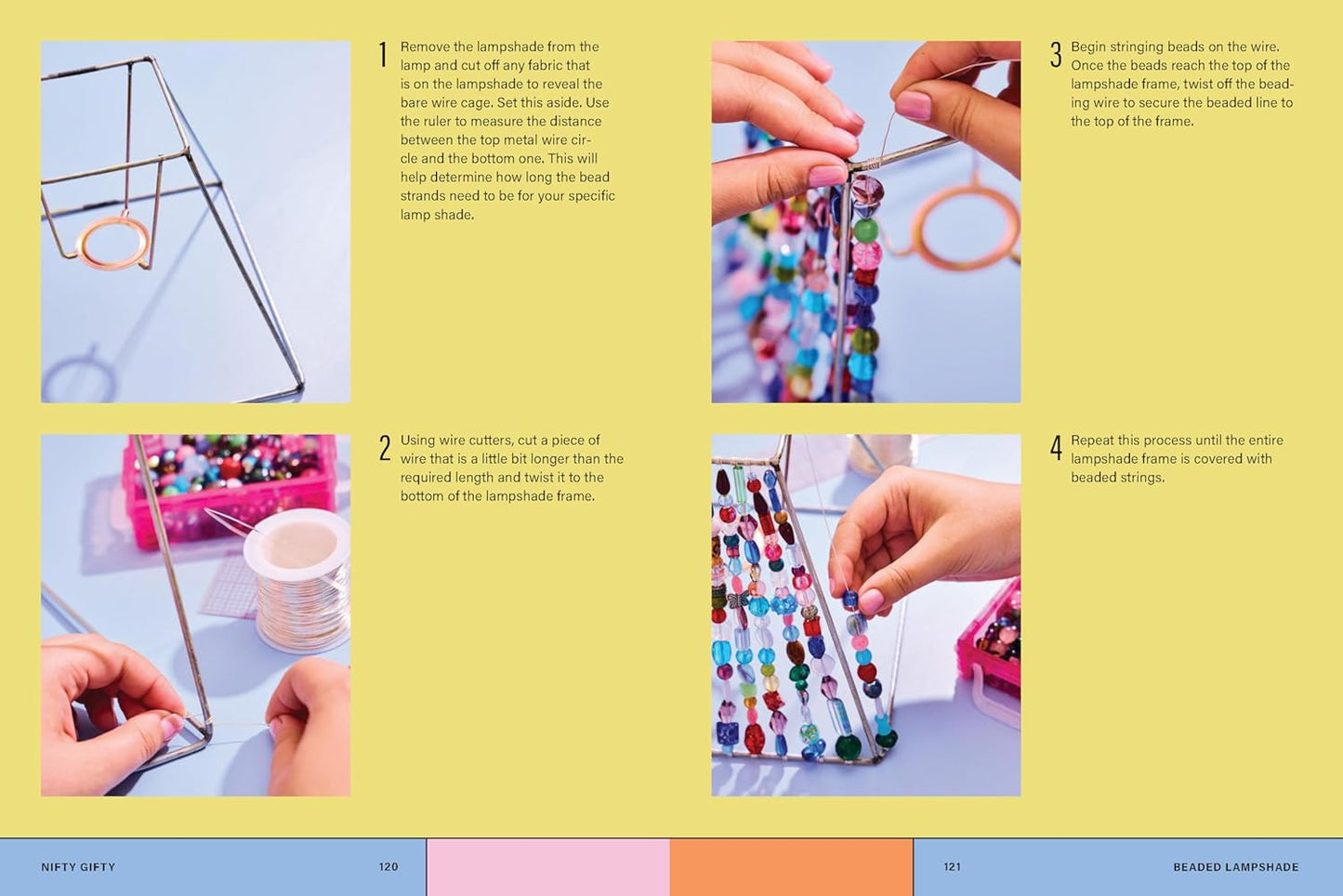 1 Remove the lampshade from the lamp and cut off any fabric that is on the lampshade to reveal the bare wire cage. Set this aside. Use the ruler to measure the distance between the top metal wire circle and the bottom one. This will help determine how long the bead strands need to be for your specific lamp shade.

2 Using wire cutters, cut a piece of wire that is a little bit longer than the required length and twist it to the bottom of the lampshade frame.

3 Begin stringing beads on the wire. Once the beads reach the top of the lampshade frame, twist off the beading wire to secure the beaded line to the top of the frame.

4 Repeat this process until the entire lampshade frame is covered with beaded strings.

NIFTY GIFTY 120

121 BEADED LAMPSHADE